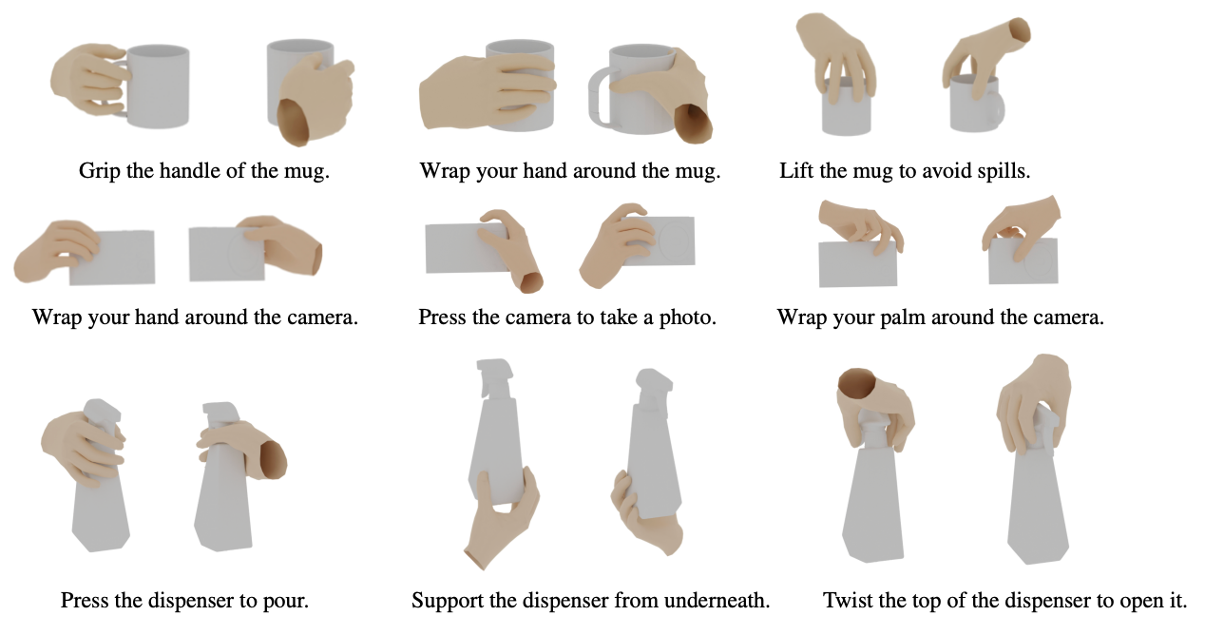 Grip the handle of the mug.

Wrap your hand around the mug.

Lift the mug to avoid spills.

Wrap your hand around the camera.

Press the camera to take a photo.

Wrap your palm around the camera.

Press the dispenser to pour.

Support the dispenser from underneath.

Twist the top of the dispenser to open it.